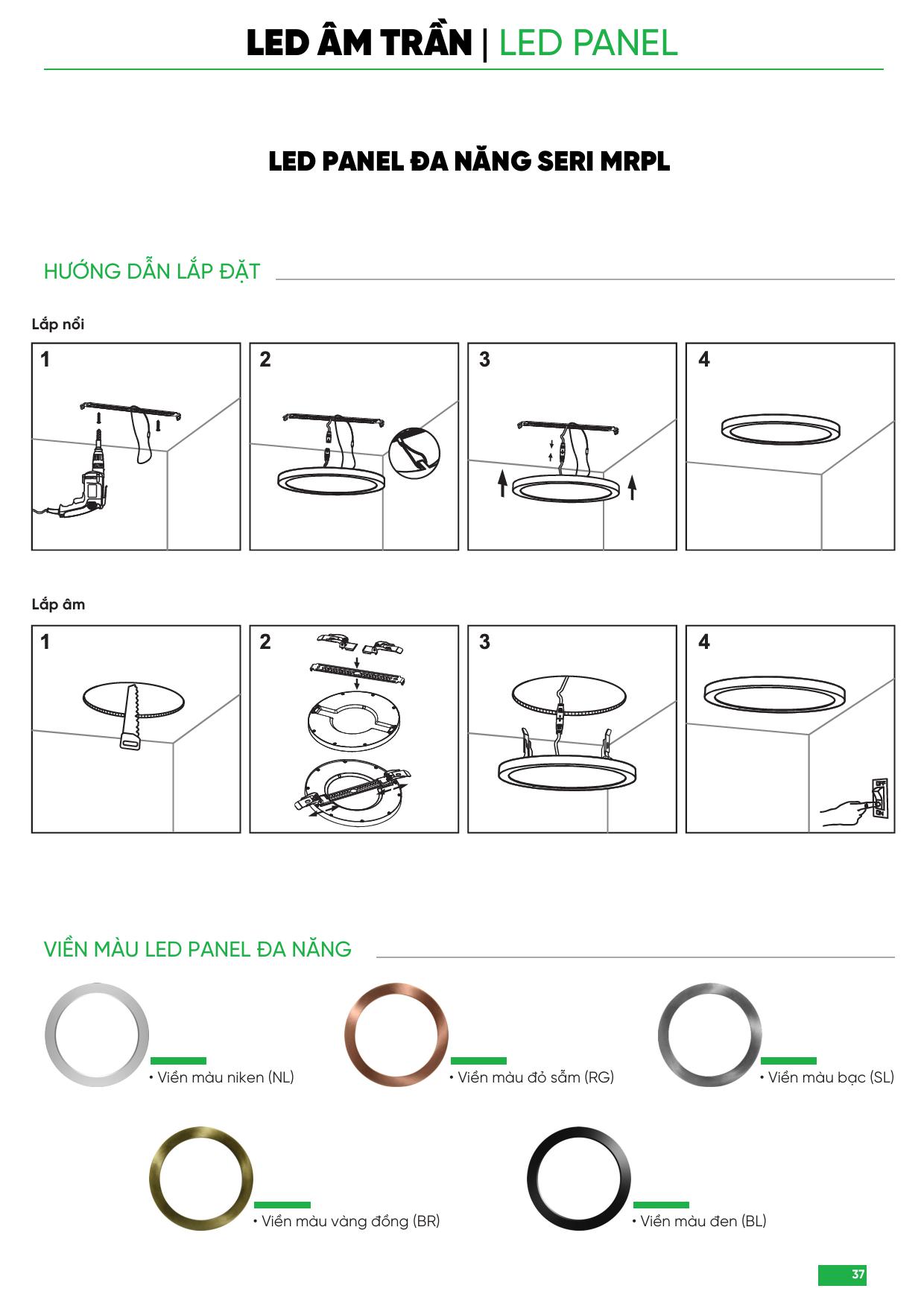 LED ÂM TRẦN | LED PANEL

LED PANEL ĐA NĂNG SERI MRPL

HƯỚNG DẪN LẮP ĐẶT

Lắp nổi

1

2

3

4

Lắp âm

1

2

3

4

OFF

ON

VIỀN MÀU LED PANEL ĐA NĂNG

• Viền màu niken (NL)

• Viền màu đỏ sẫm (RG)

• Viền màu bạc (SL)

• Viền màu vàng đồng (BR)

• Viền màu đen (BL)

37