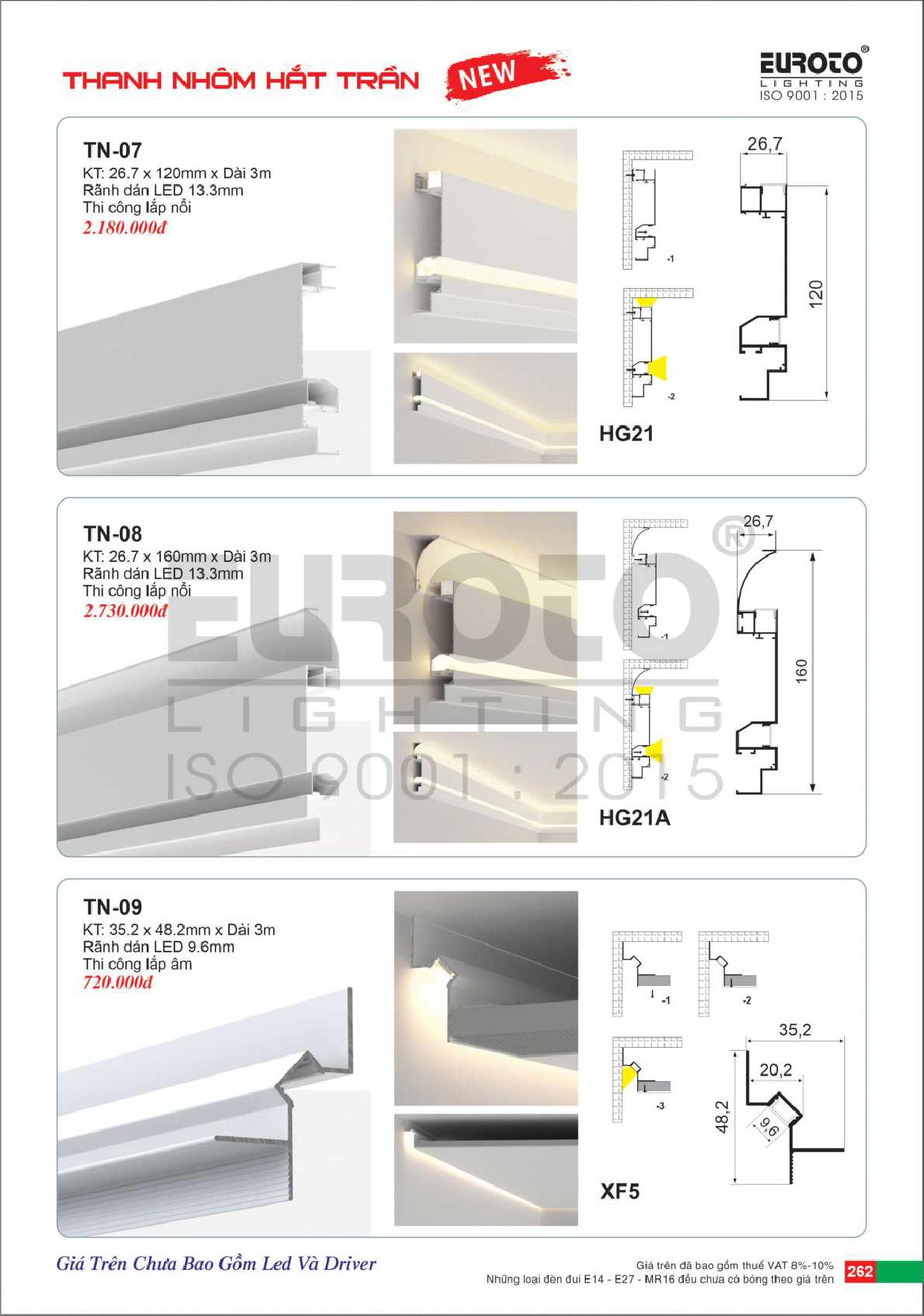 THANH NHÔM HẮT TRẦN NEW

EUROTO® LIGHTING ISO 9001 : 2015

TN-07
KT: 26.7 x 120mm x Dài 3m
Rãnh dán LED 13.3mm
Thi công lắp nổi
2.180.000đ

-1
-2
HG21
26,7
120

TN-08
KT: 26.7 x 160mm x Dài 3m
Rãnh dán LED 13.3mm
Thi công lắp nổi
2.730.000đ

-1
-2
HG21A
26,7
160

EUROTO® LIGHTING ISO 9001 : 2015

TN-09
KT: 35.2 x 48.2mm x Dài 3m
Rãnh dán LED 9.6mm
Thi công lắp âm
720.000đ

-1
-2
-3
XF5
35,2
20,2
48,2
9,6

Giá Trên Chưa Bao Gồm Led Và Driver

Giá trên đã bao gồm thuế VAT 8%-10%
Những loại đèn đui E14 - E27 - MR16 đều chưa có bóng theo giá trên
262